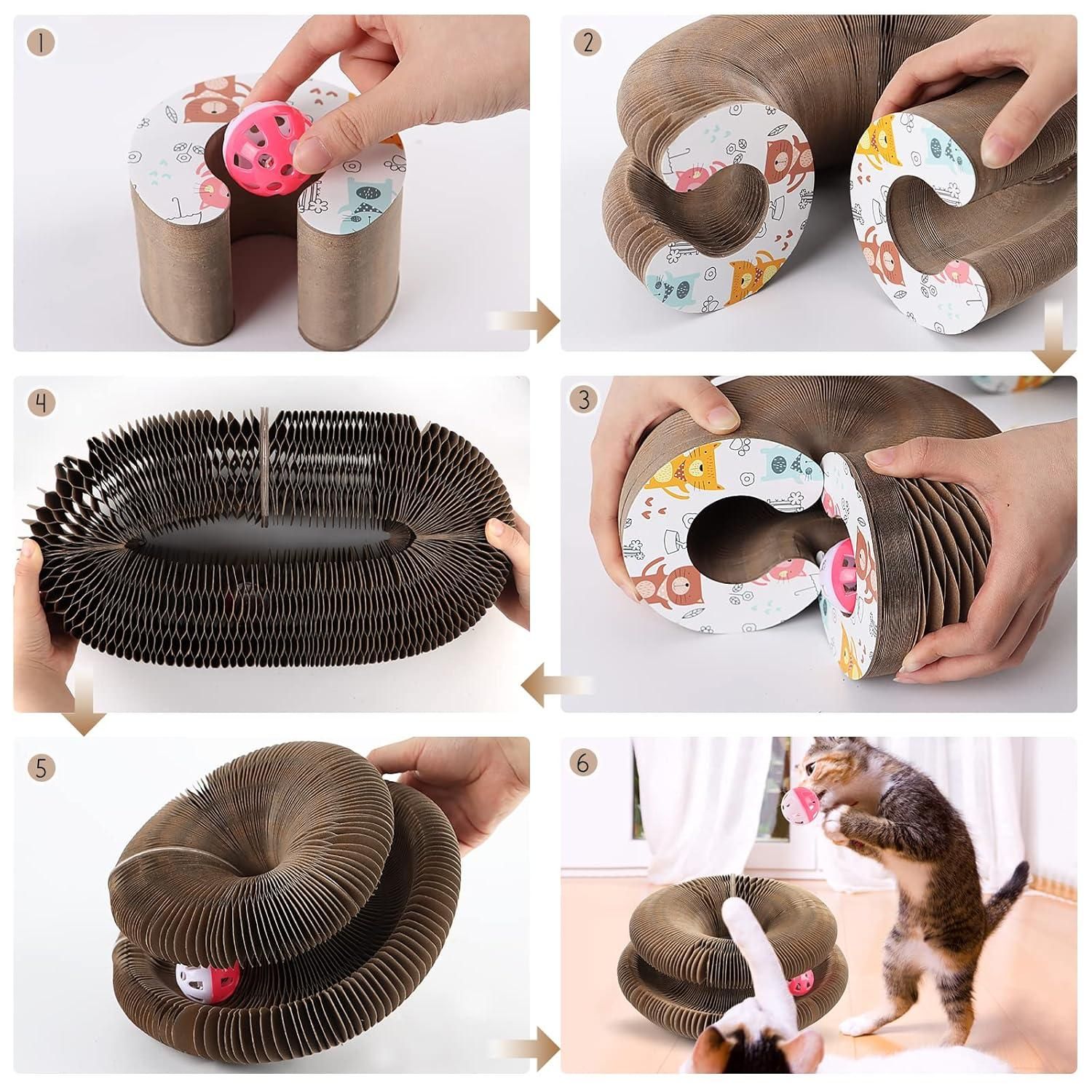 1
2
4
3
5
6