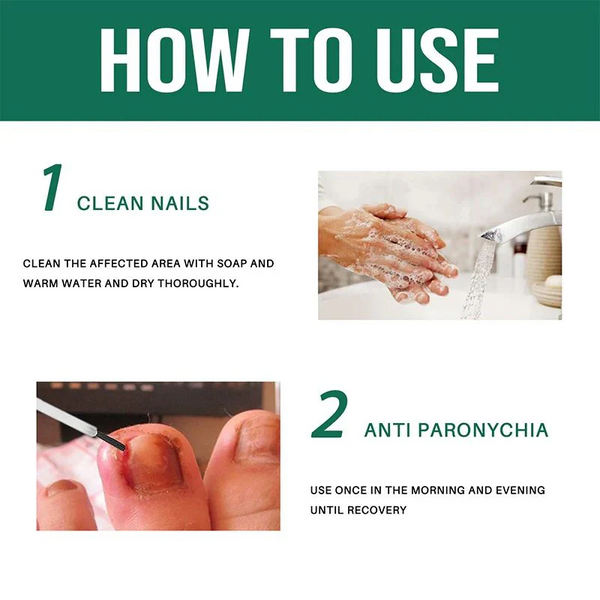 HOW TO USE

1 CLEAN NAILS

CLEAN THE AFFECTED AREA WITH SOAP AND WARM WATER AND DRY THOROUGHLY.

2 ANTI PARONYCHIA

USE ONCE IN THE MORNING AND EVENING UNTIL RECOVERY